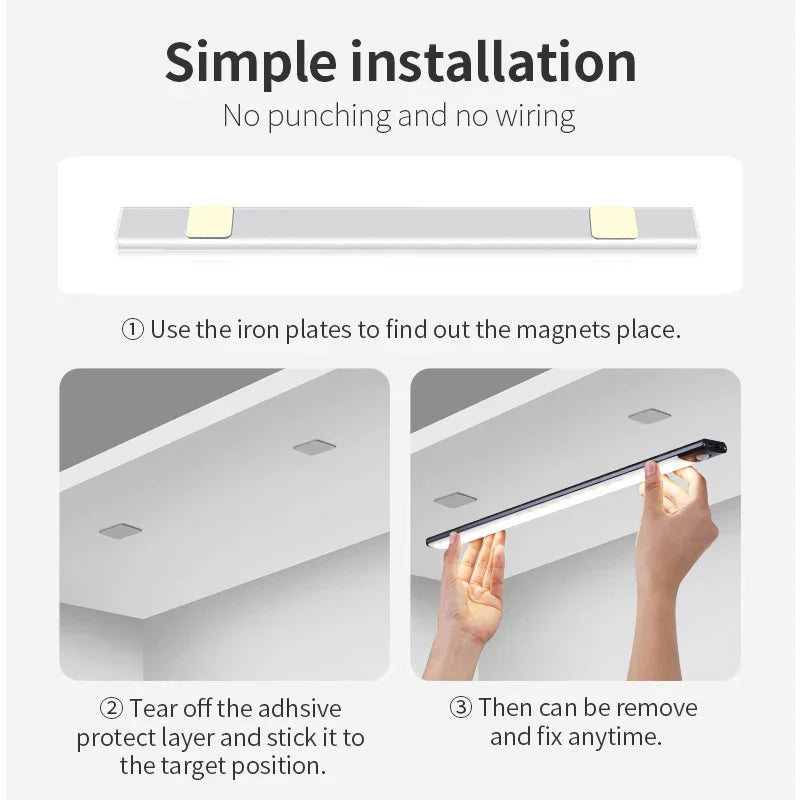 Simple installation

No punching and no wiring

① Use the iron plates to find out the magnets place.

② Tear off the adhsive protect layer and stick it to the target position.

③ Then can be remove and fix anytime.